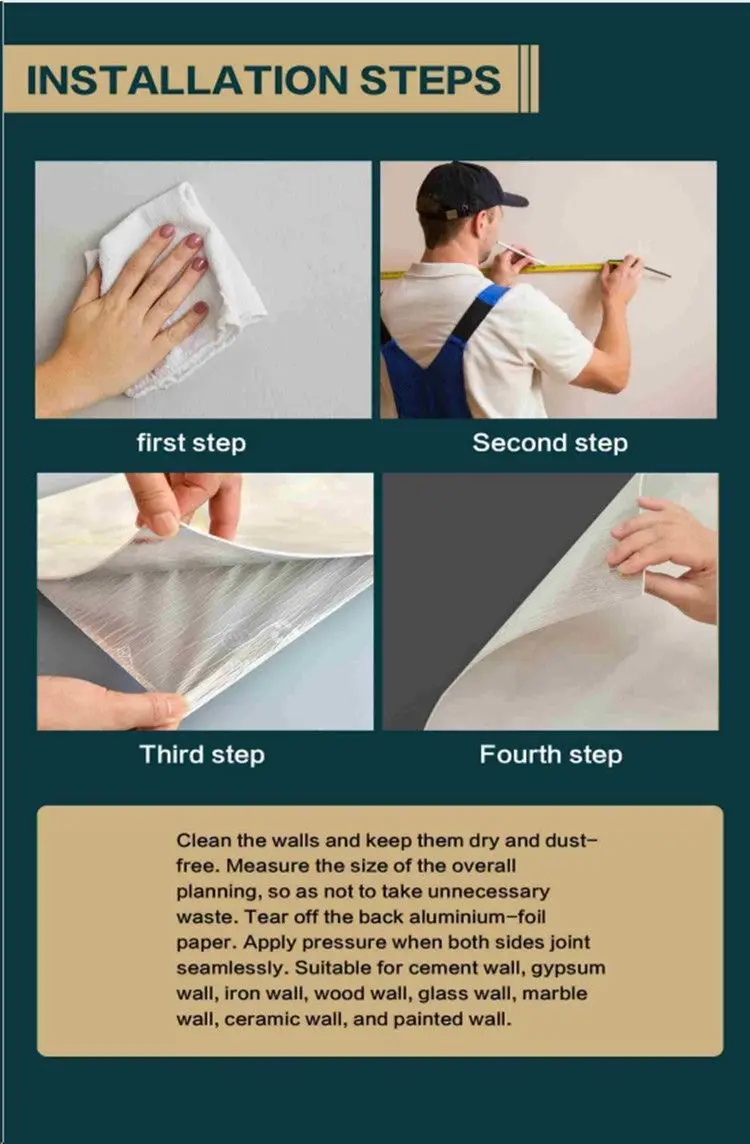 INSTALLATION STEPS

first step

Second step

Third step

Fourth step

Clean the walls and keep them dry and dust-free. Measure the size of the overall planning, so as not to take unnecessary waste. Tear off the back aluminium-foil paper. Apply pressure when both sides joint seamlessly. Suitable for cement wall, gypsum wall, iron wall, wood wall, glass wall, marble wall, ceramic wall, and painted wall.